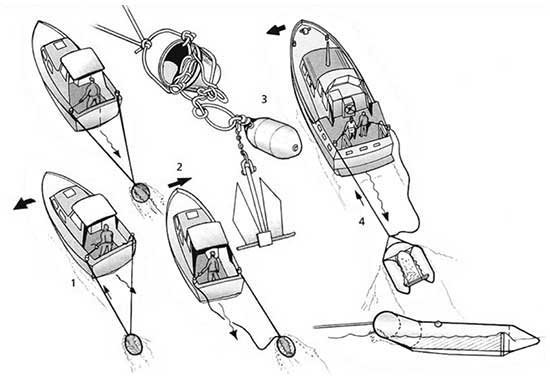 3

2

1

4